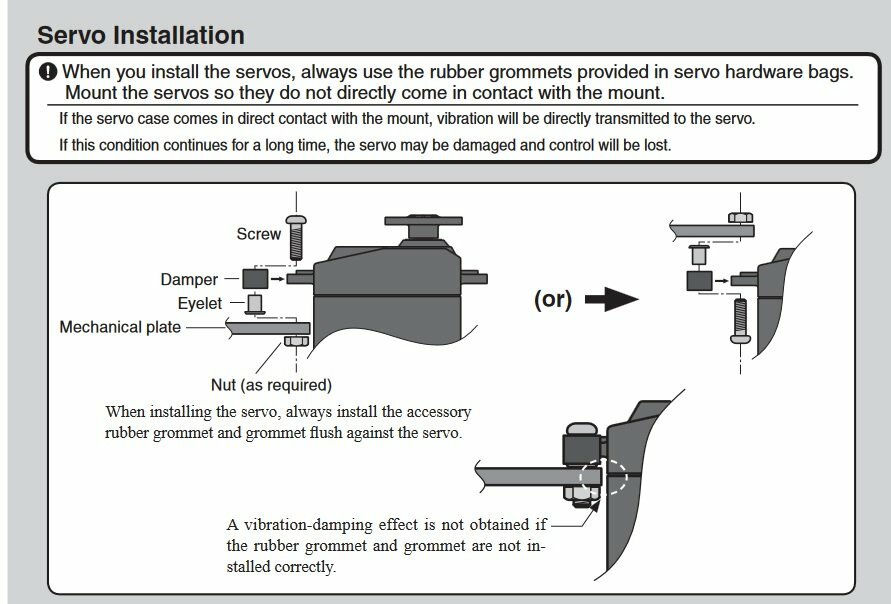 Servo Installation

When you install the servos, always use the rubber grommets provided in servo hardware bags. Mount the servos so they do not directly come in contact with the mount.

If the servo case comes in direct contact with the mount, vibration will be directly transmitted to the servo.

If this condition continues for a long time, the servo may be damaged and control will be lost.

Screw

Damper

Eyelet

Mechanical plate

Nut (as required)

(or)

When installing the servo, always install the accessory rubber grommet and grommet flush against the servo.

A vibration-damping effect is not obtained if the rubber grommet and grommet are not installed correctly.